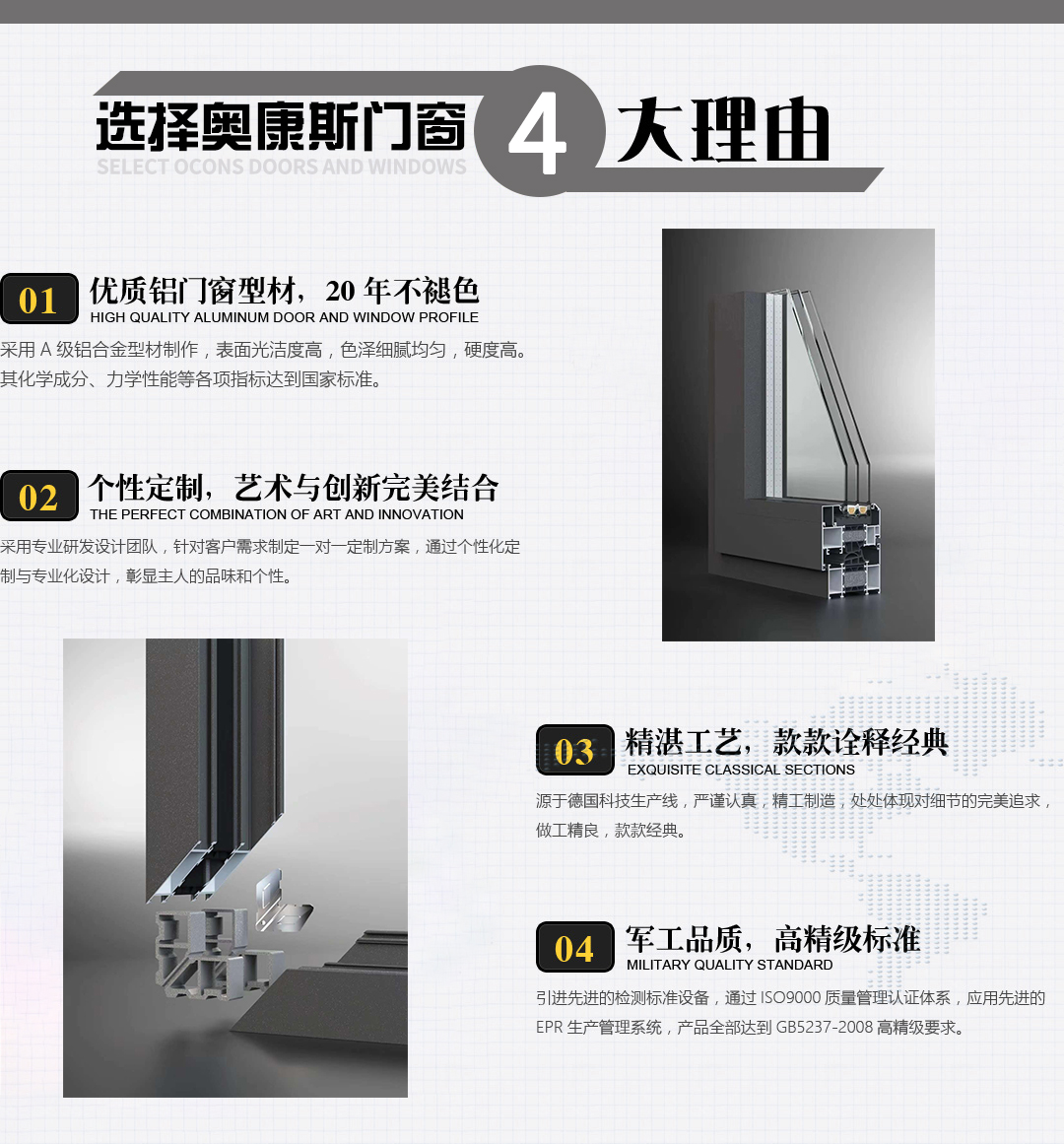 选择奥康斯门窗 4 大理由
SELECT OCONS DOORS AND WINDOWS

01 优质铝门窗型材，20 年不褪色
HIGH QUALITY ALUMINUM DOOR AND WINDOW PROFILE
采用 A 级铝合金型材制作，表面光洁度高，色泽细腻均匀，硬度高。其化学成分、力学性能等各项指标达到国家标准。

02 个性定制，艺术与创新完美结合
THE PERFECT COMBINATION OF ART AND INNOVATION
采用专业研发设计团队，针对客户需求制定一对一定制方案，通过个性化定制与专业化设计，彰显主人的品味和个性。

03 精湛工艺，款款诠释经典
EXQUISITE CLASSICAL SECTIONS
源于德国科技生产线，严谨认真，精工制造，处处体现对细节的完美追求，做工精良，款款经典。

04 军工品质，高精级标准
MILITARY QUALITY STANDARD
引进先进的检测标准设备，通过 ISO9000 质量管理认证体系，应用先进的 EPR 生产管理系统，产品全部达到 GB5237-2008 高精级要求。